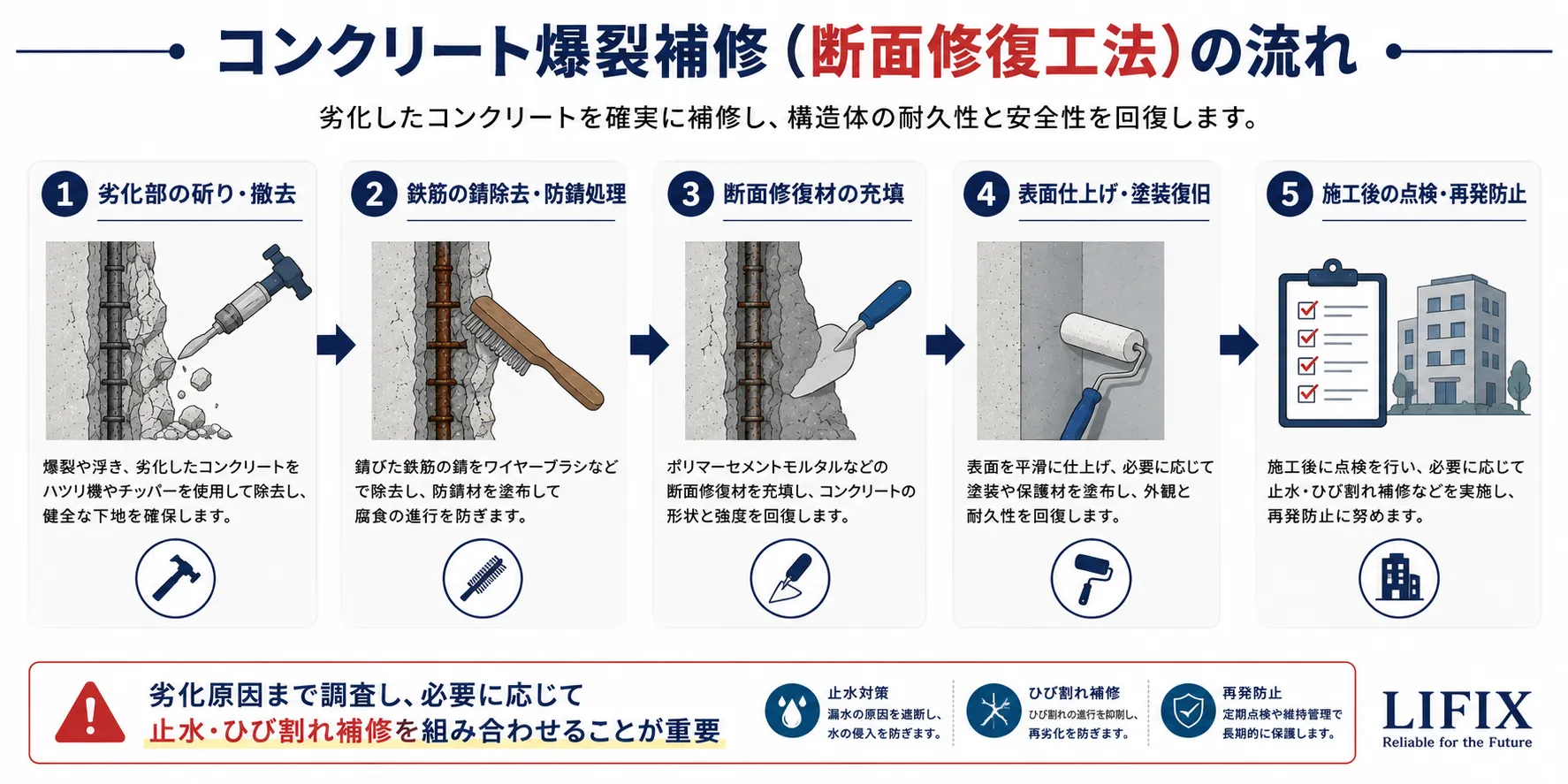 コンクリート爆裂補修（断面修復工法）の流れ

劣化したコンクリートを確実に補修し、構造体の耐久性と安全性を回復します。

1 劣化部の斫り・撤去

爆裂や浮き、劣化したコンクリートをハツリ機やチッパーを使用して除去し、健全な下地を確保します。

2 鉄筋の錆除去・防錆処理

錆びた鉄筋の錆をワイヤーブラシなどで除去し、防錆材を塗布して腐食の進行を防ぎます。

3 断面修復材の充填

ポリマーセメントモルタルなどの断面修復材を充填し、コンクリートの形状と強度を回復します。

4 表面仕上げ・塗装復旧

表面を平滑に仕上げ、必要に応じて塗装や保護材を塗布し、外観と耐久性を回復します。

5 施工後の点検・再発防止

施工後に点検を行い、必要に応じて止水・ひび割れ補修などを実施し、再発防止に努めます。

劣化原因まで調査し、必要に応じて
止水・ひび割れ補修を組み合わせることが重要

止水対策
漏水の原因を遮断し、水の侵入を防ぎます。

ひび割れ補修
ひび割れの進行を抑制し、再劣化を防ぎます。

再発防止
定期点検や維持管理で長期的に保護します。

LIFIX
Reliable for the Future